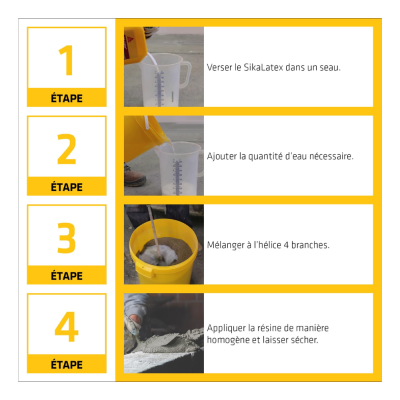 1
ÉTAPE

Verser le SikaLatex dans un seau.

2
ÉTAPE

Ajouter la quantité d'eau nécessaire.

3
ÉTAPE

Mélanger à l'hélice 4 branches.

4
ÉTAPE

Appliquer la résine de manière homogène et laisser sécher.