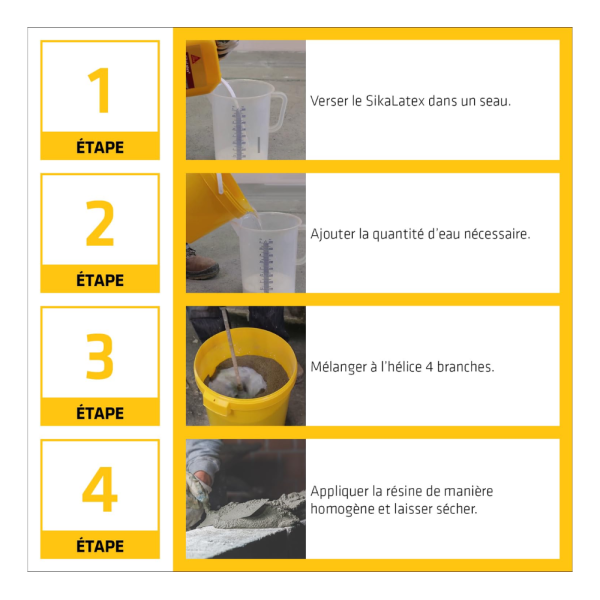 1
ÉTAPE

Verser le SikaLatex dans un seau.

2
ÉTAPE

Ajouter la quantité d'eau nécessaire.

3
ÉTAPE

Mélanger à l'hélice 4 branches.

4
ÉTAPE

Appliquer la résine de manière homogène et laisser sécher.