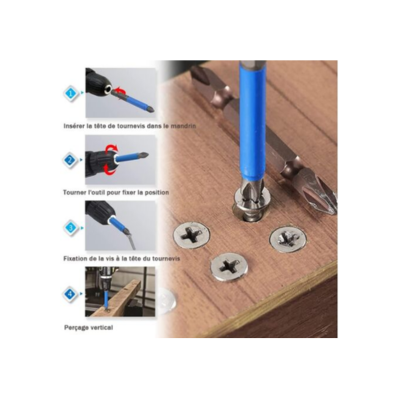 1

Insérer la tête de tournevis dans le mandrin

2

Tourner l'outil pour fixer la position

3

Fixation de la vis à la tête du tournevis

4

Perçage vertical