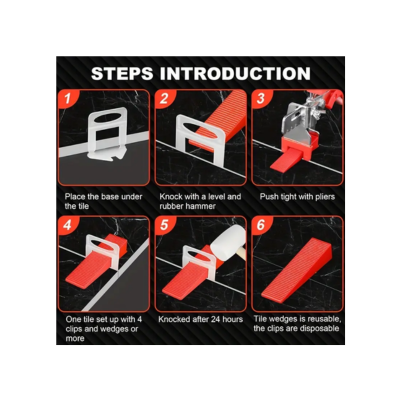 STEPS INTRODUCTION

1

Place the base under the tile

2

Knock with a level and rubber hammer

3

Push tight with pliers

4

One tile set up with 4 clips and wedges or more

5

Knocked after 24 hours

6

Tile wedges is reusable, the clips are disposable